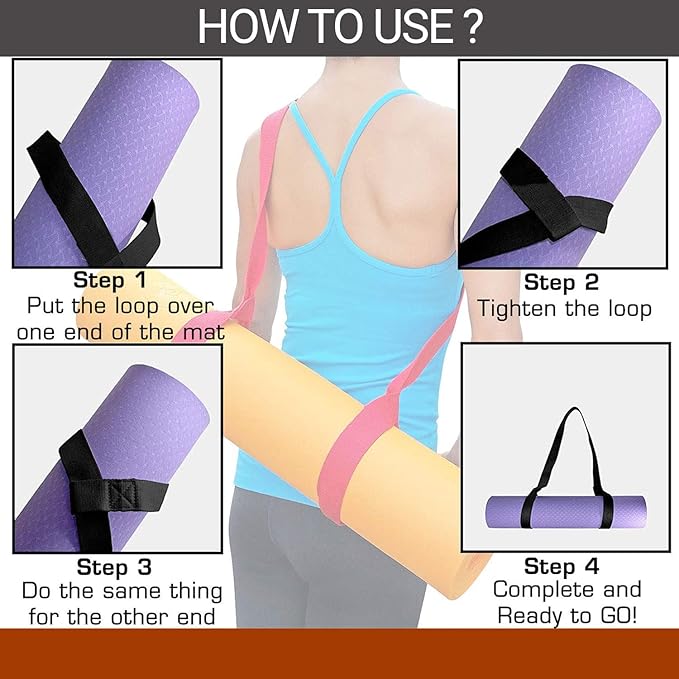 HOW TO USE ?

Step 1
Put the loop over one end of the mat

Step 2
Tighten the loop

Step 3
Do the same thing for the other end

Step 4
Complete and Ready to GO!