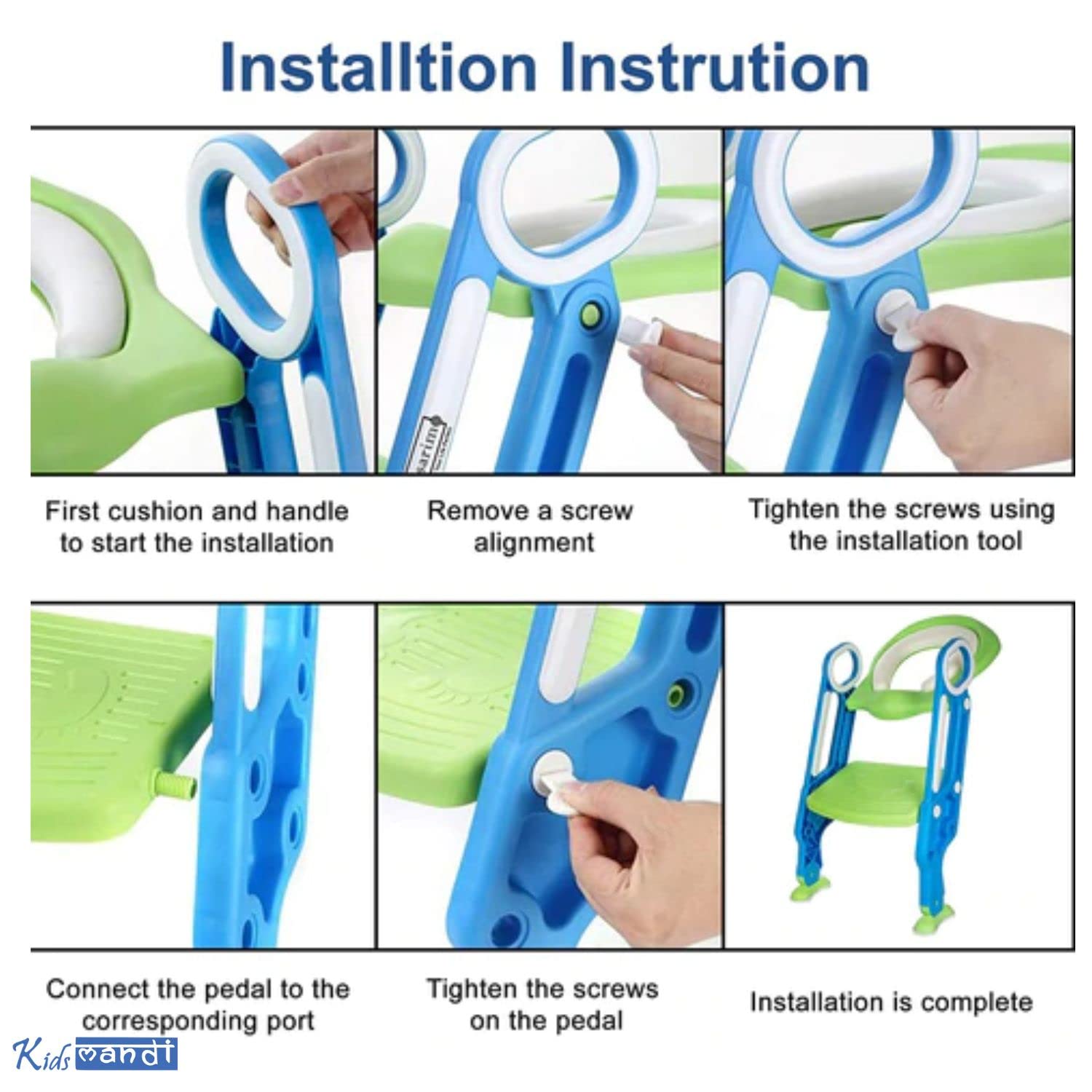 Installtion Instrution

First cushion and handle to start the installation

Remove a screw alignment

Tighten the screws using the installation tool

Connect the pedal to the corresponding port

Tighten the screws on the pedal

Installation is complete

Kids mandi